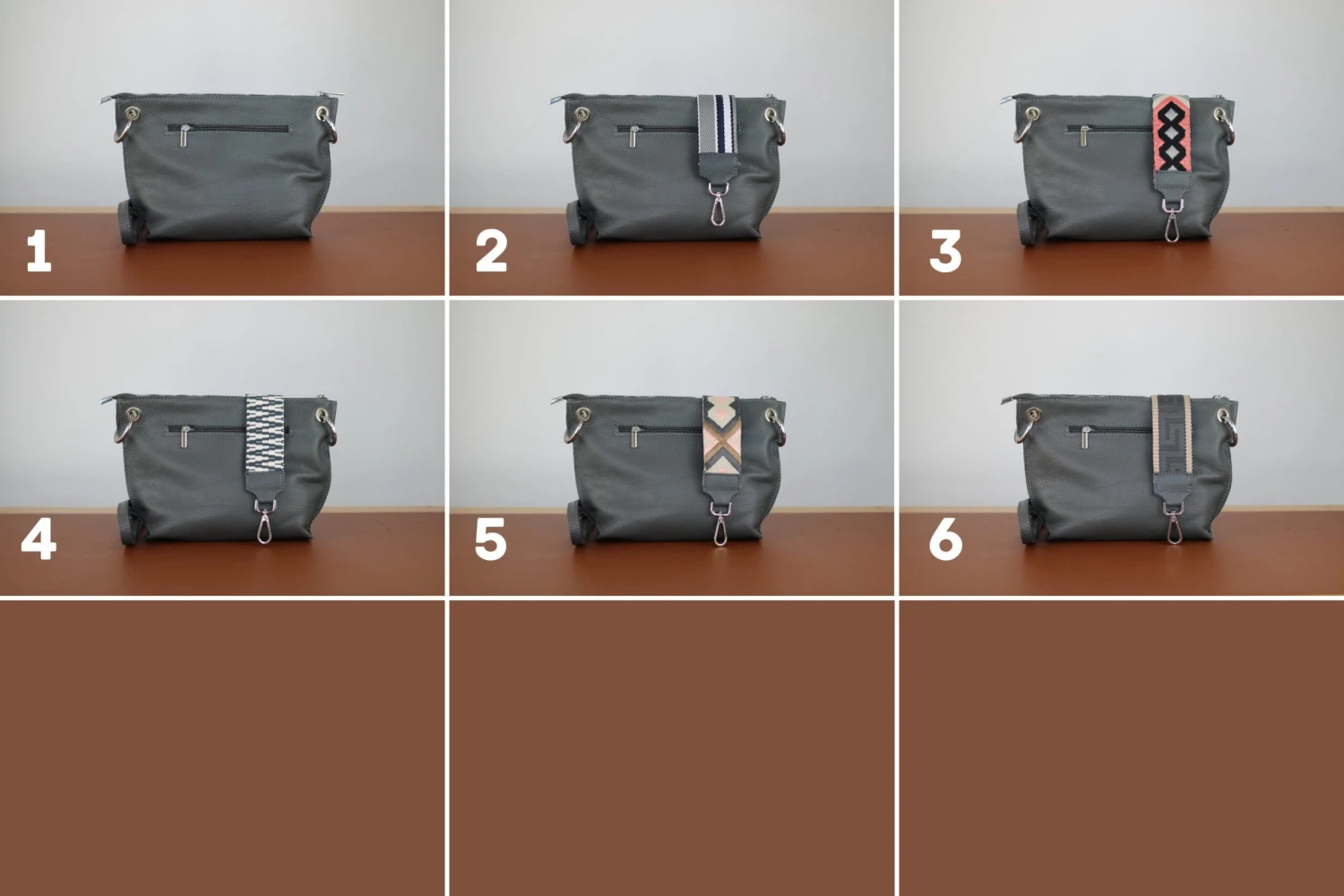 1

2

3

4

5

6