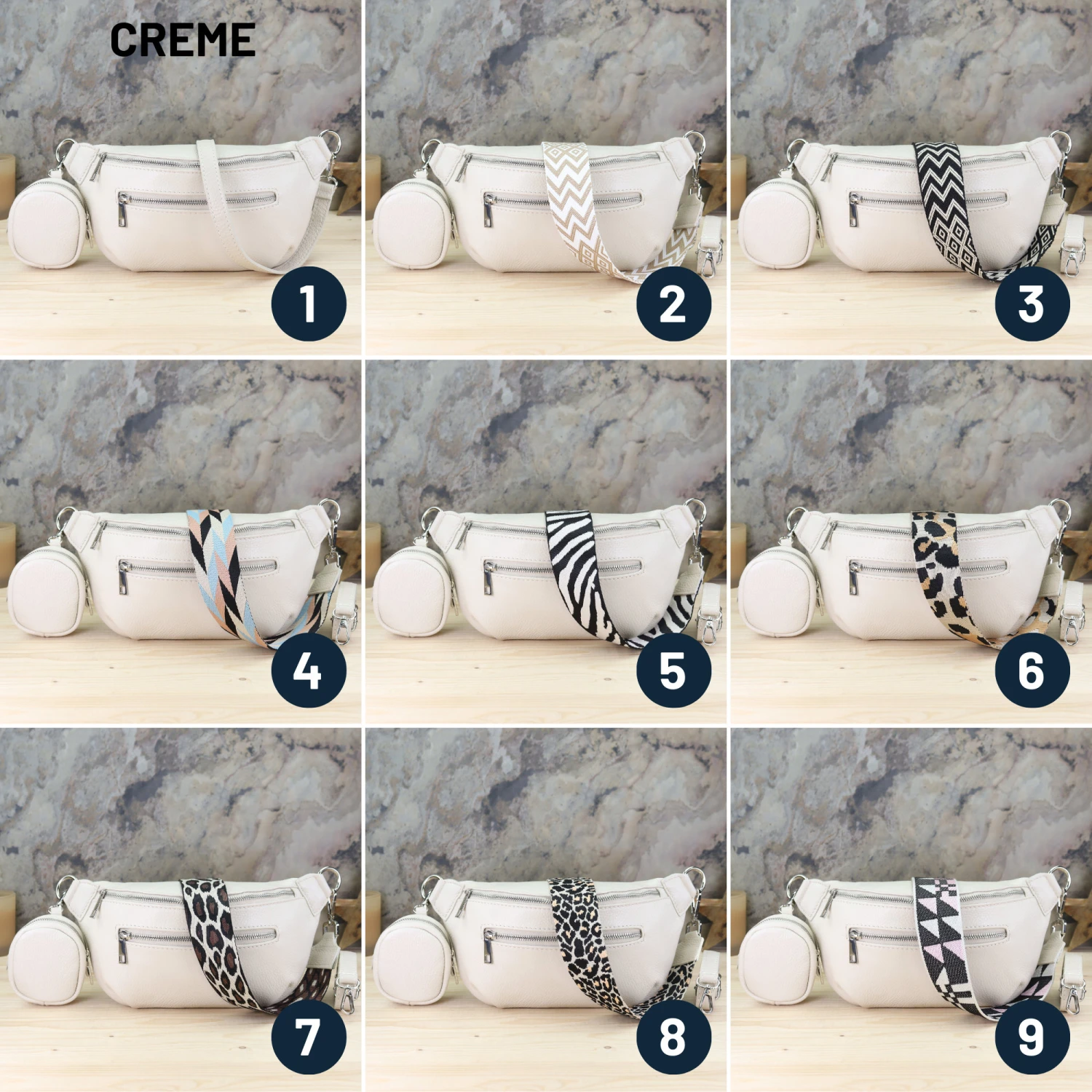 CREME

1

2

3

4

5

6

7

8

9